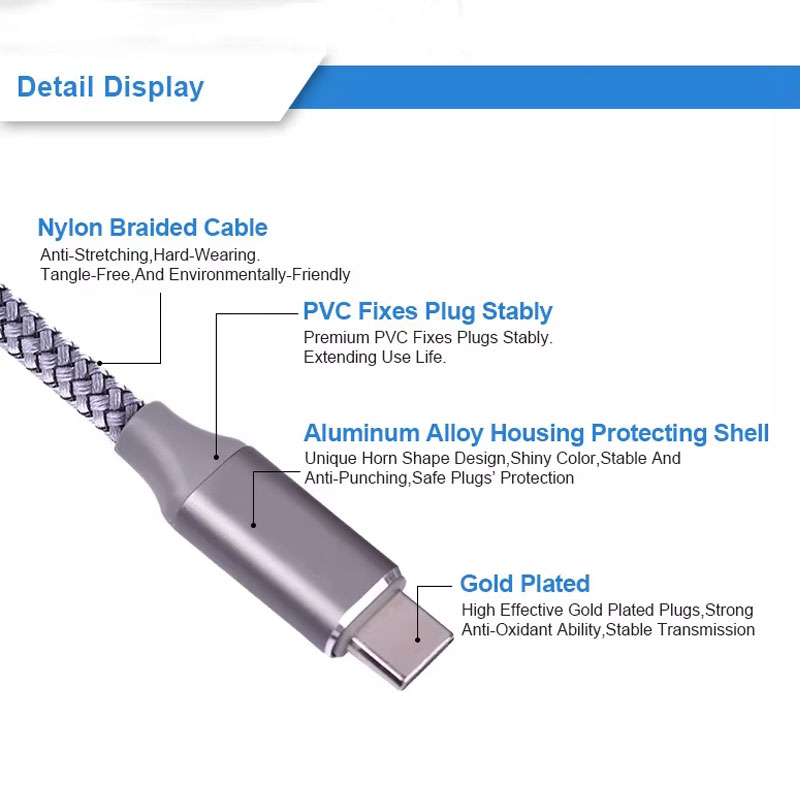 Detail Display

Nylon Braided Cable
Anti-Stretching,Hard-Wearing.
Tangle-Free,And Environmentally-Friendly

PVC Fixes Plug Stably
Premium PVC Fixes Plugs Stably.
Extending Use Life.

Aluminum Alloy Housing Protecting Shell
Unique Horn Shape Design,Shiny Color,Stable And Anti-Punching,Safe Plugs' Protection

Gold Plated
High Effective Gold Plated Plugs,Strong Anti-Oxidant Ability,Stable Transmission